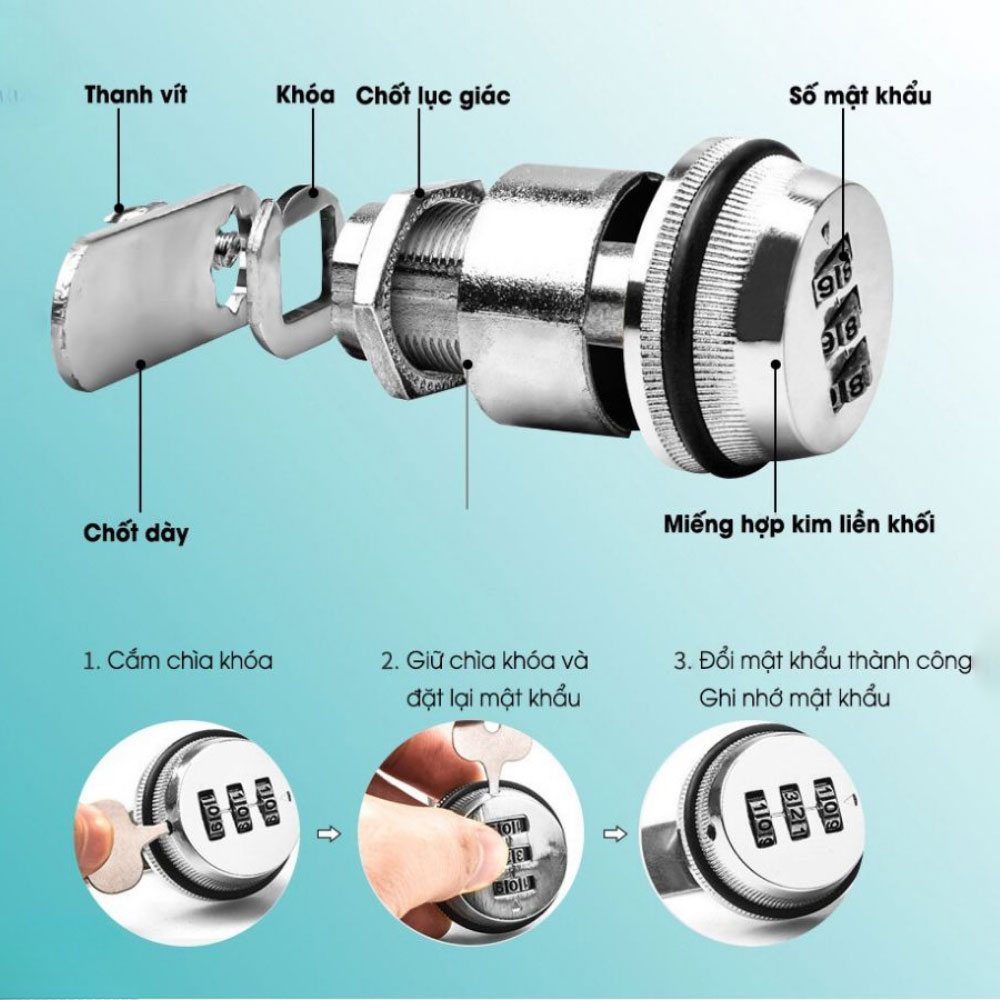 Thanh vít

Khóa

Chốt lục giác

Số mật khẩu

Chốt dày

Miếng hợp kim liền khối

1. Cắm chìa khóa

2. Giữ chìa khóa và đặt lại mật khẩu

3. Đổi mật khẩu thành công
Ghi nhớ mật khẩu